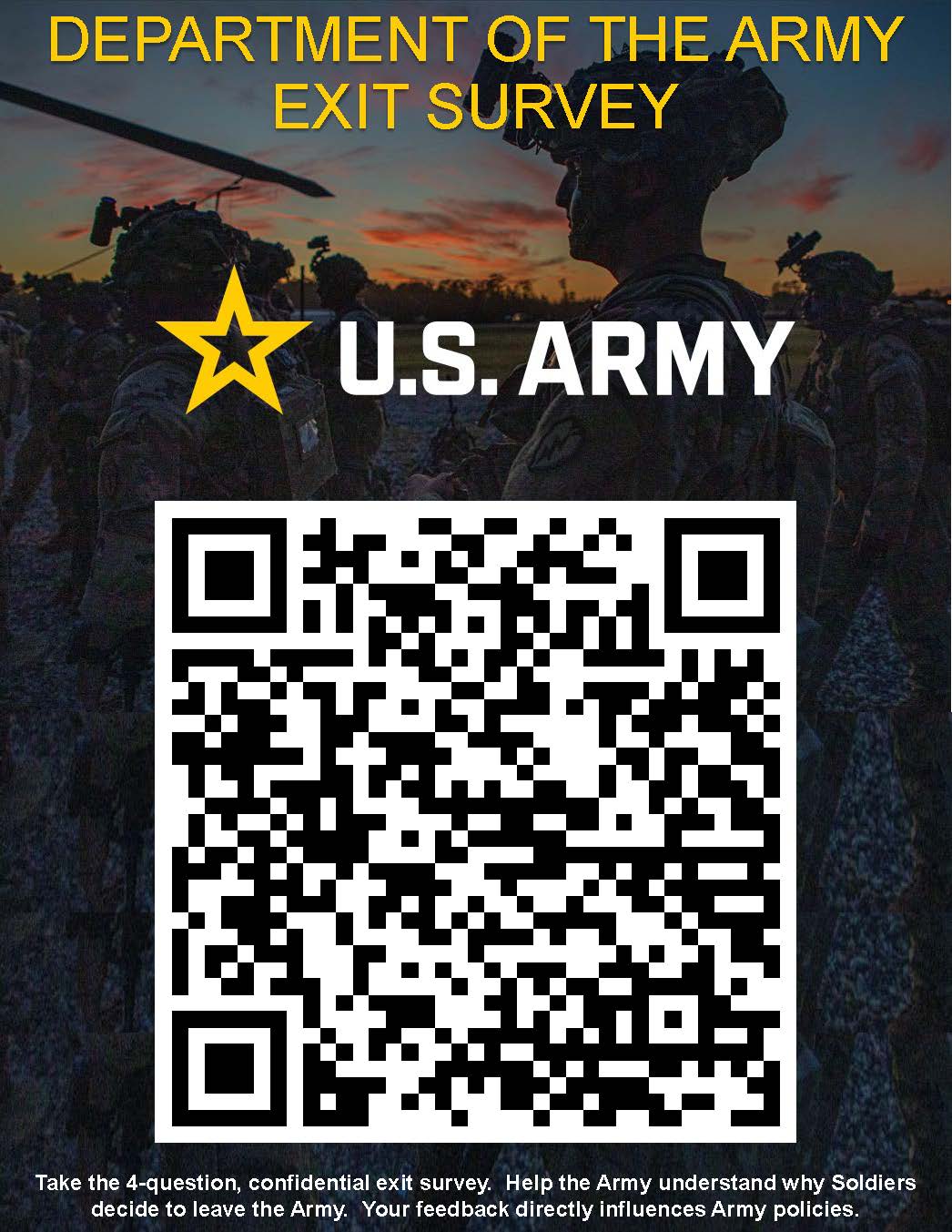 DEPARTMENT OF THE ARMY
EXIT SURVEY

U.S. ARMY

Take the 4-question, confidential exit survey. Help the Army understand why Soldiers decide to leave the Army. Your feedback directly influences Army policies.