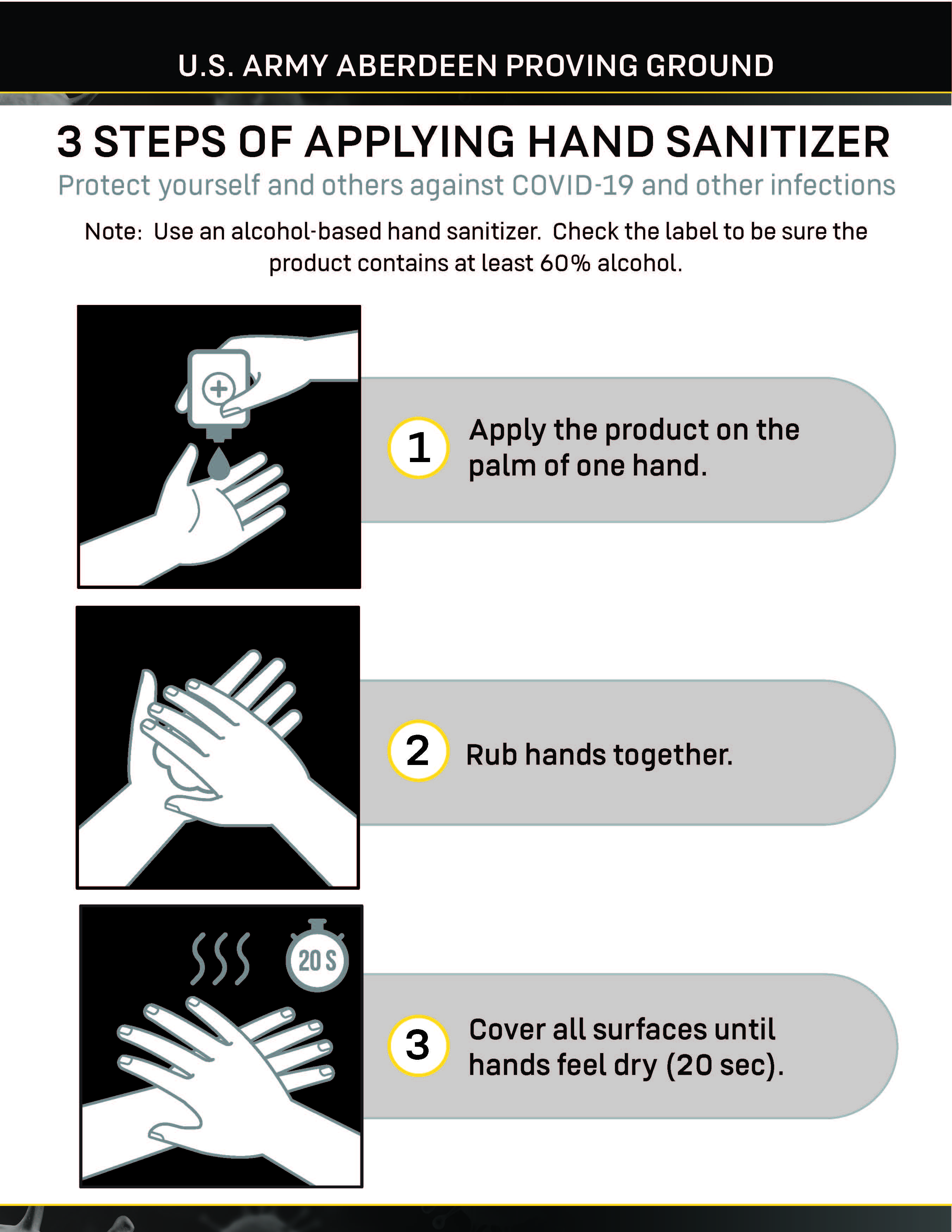 U.S. ARMY ABERDEEN PROVING GROUND

3 STEPS OF APPLYING HAND SANITIZER

Protect yourself and others against COVID-19 and other infections

Note: Use an alcohol-based hand sanitizer. Check the label to be sure the product contains at least 60% alcohol.

1 Apply the product on the palm of one hand.

2 Rub hands together.

20 S

3 Cover all surfaces until hands feel dry (20 sec).